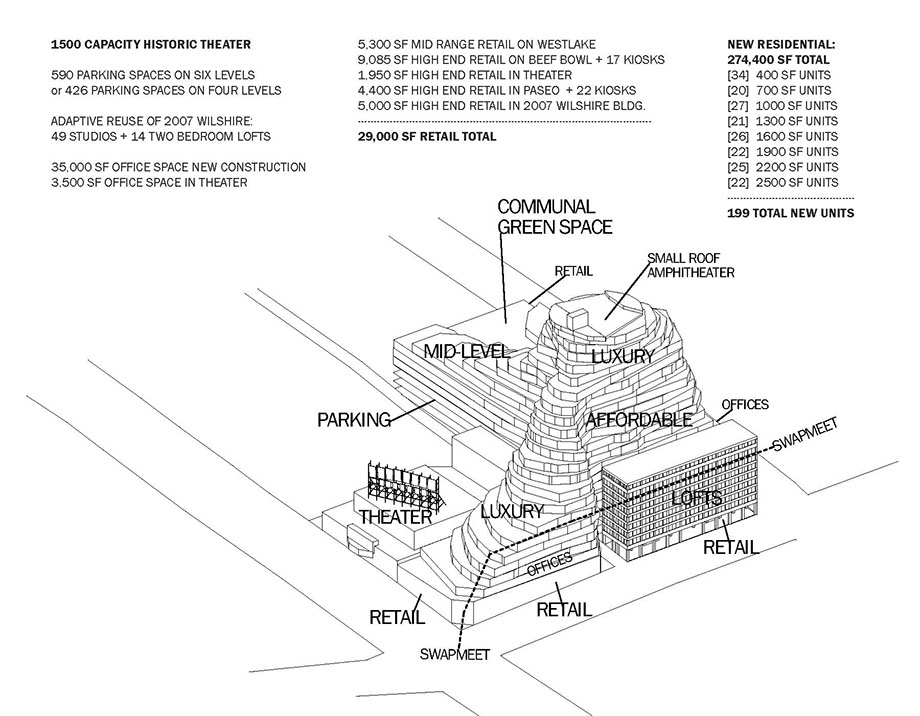 1500 CAPACITY HISTORIC THEATER

590 PARKING SPACES ON SIX LEVELS
or 426 PARKING SPACES ON FOUR LEVELS

ADAPTIVE REUSE OF 2007 WILSHIRE:
49 STUDIOS + 14 TWO BEDROOM LOFTS

35,000 SF OFFICE SPACE NEW CONSTRUCTION
3,500 SF OFFICE SPACE IN THEATER

5,300 SF MID RANGE RETAIL ON WESTLAKE
9,085 SF HIGH END RETAIL ON BEEF BOWL + 17 KIOSKS
1,950 SF HIGH END RETAIL IN THEATER
4,400 SF HIGH END RETAIL IN PASEO + 22 KIOSKS
5,000 SF HIGH END RETAIL IN 2007 WILSHIRE BLDG.

29,000 SF RETAIL TOTAL

NEW RESIDENTIAL:
274,400 SF TOTAL
[34] 400 SF UNITS
[20] 700 SF UNITS
[27] 1000 SF UNITS
[21] 1300 SF UNITS
[26] 1600 SF UNITS
[22] 1900 SF UNITS
[25] 2200 SF UNITS
[22] 2500 SF UNITS

199 TOTAL NEW UNITS

COMMUNAL GREEN SPACE
RETAIL
SMALL ROOF AMPHITHEATER
MID-LEVEL
LUXURY
PARKING
AFFORDABLE
OFFICES
SWAPMEET
THEATER
LUXURY
LOFTS
RETAIL
OFFICES
RETAIL
RETAIL
SWAPMEET